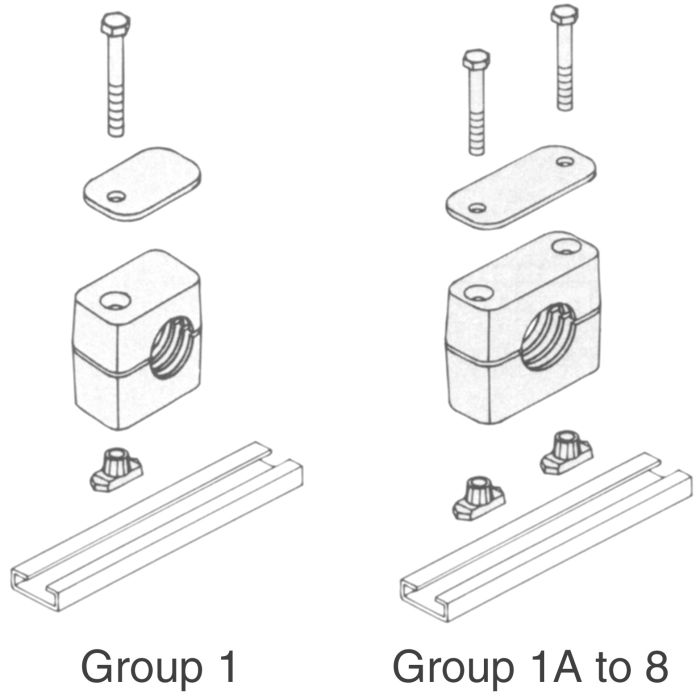 Group 1

Group 1A to 8