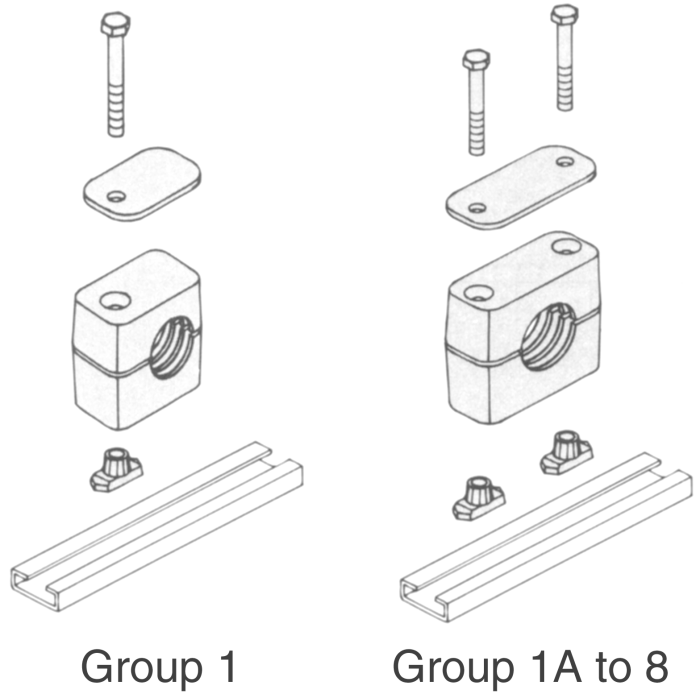 Group 1

Group 1A to 8