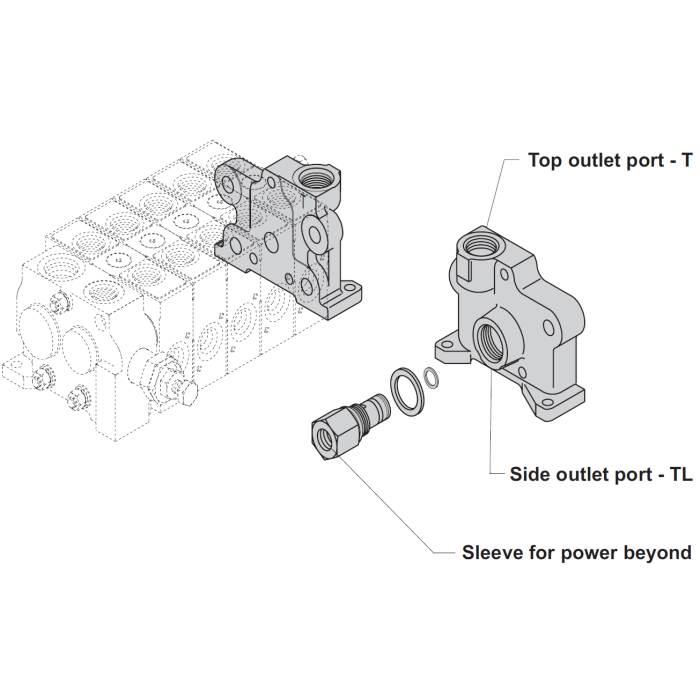 Top outlet port - T

Side outlet port - TL

Sleeve for power beyond