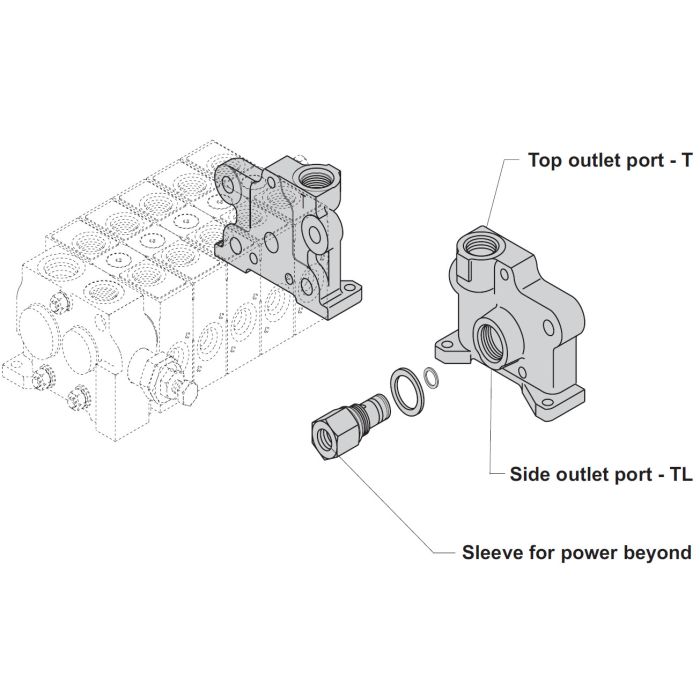 Top outlet port - T

Side outlet port - TL

Sleeve for power beyond