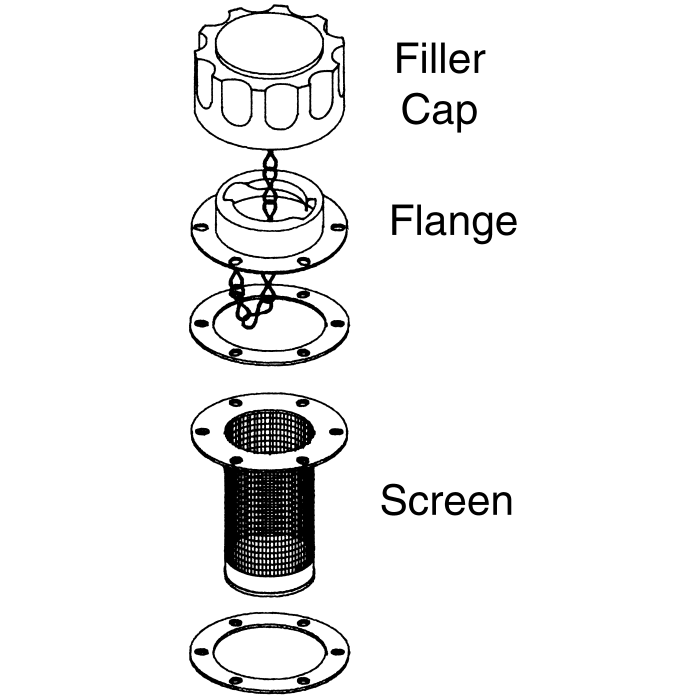 Filler Cap

Flange

Screen