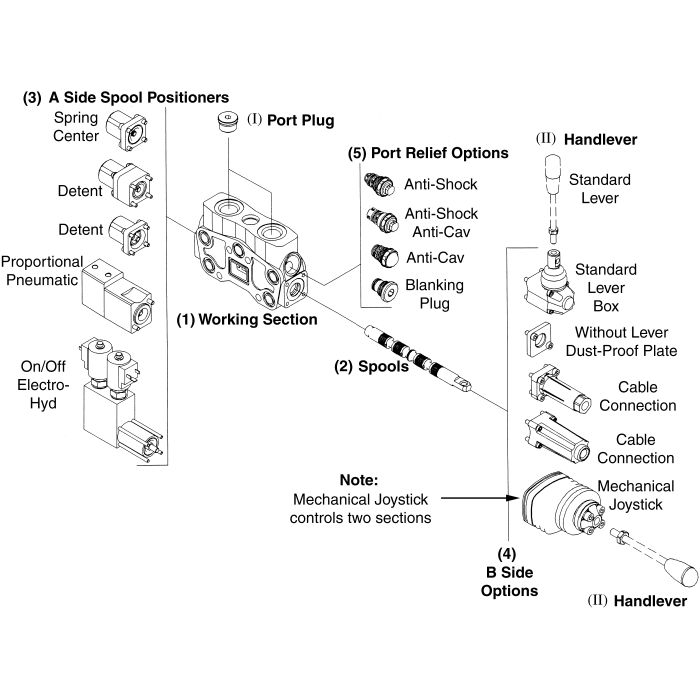 (3) A Side Spool Positioners

Spring Center

Detent

Detent

Proportional Pneumatic

On/Off Electro-Hyd

(I) Port Plug

(1) Working Section

(5) Port Relief Options

Anti-Shock

Anti-Shock Anti-Cav

Anti-Cav

Blanking Plug

(2) Spools

(II) Handlever

Standard Lever

Standard Lever Box

Without Lever Dust-Proof Plate

Cable Connection

Cable Connection

Mechanical Joystick

Note:
Mechanical Joystick controls two sections

(4)
B Side Options

(II) Handlever